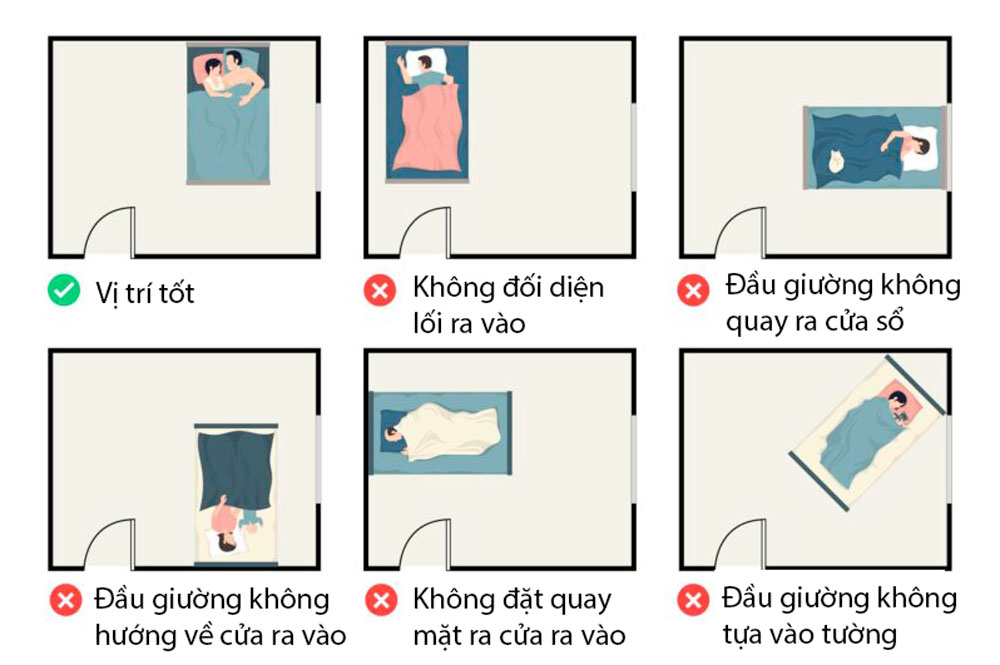 Vị trí tốt

Không đối diện lối ra vào

Đầu giường không quay ra cửa sổ

Đầu giường không hướng về cửa ra vào

Không đặt quay mặt ra cửa ra vào

Đầu giường không tựa vào tường